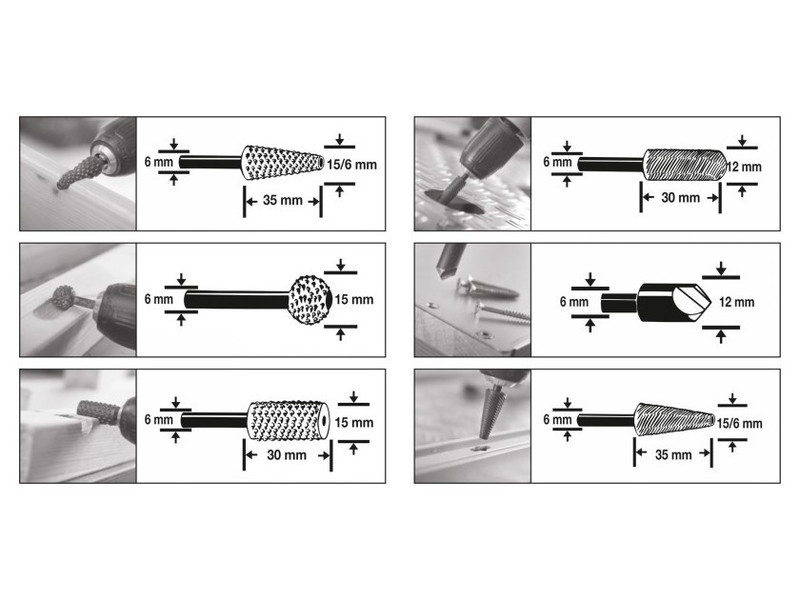 6 mm
15/6 mm
35 mm

6 mm
15 mm

6 mm
15 mm
30 mm

6 mm
12 mm
30 mm

6 mm
12 mm

6 mm
15/6 mm
35 mm