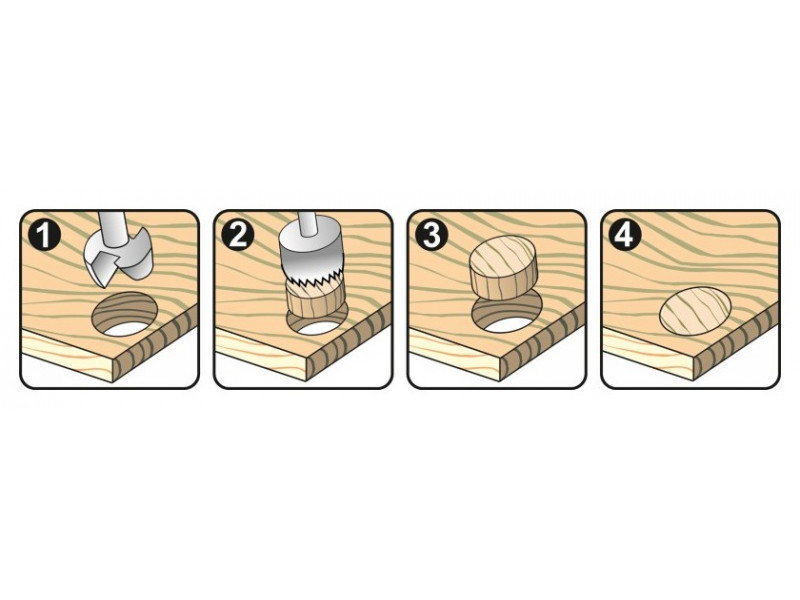 1

2

3

4