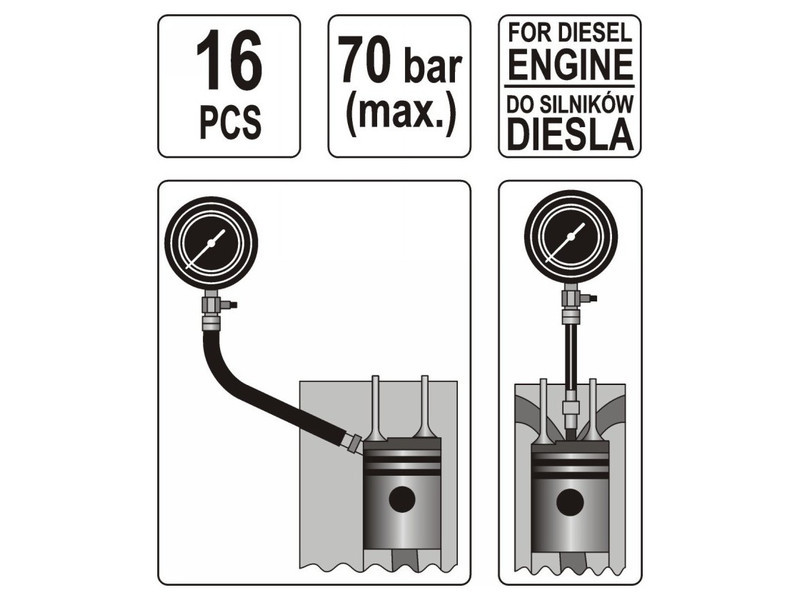 16
PCS

70 bar
(max.)

FOR DIESEL
ENGINE
DO SILNIKÓW
DIESLA