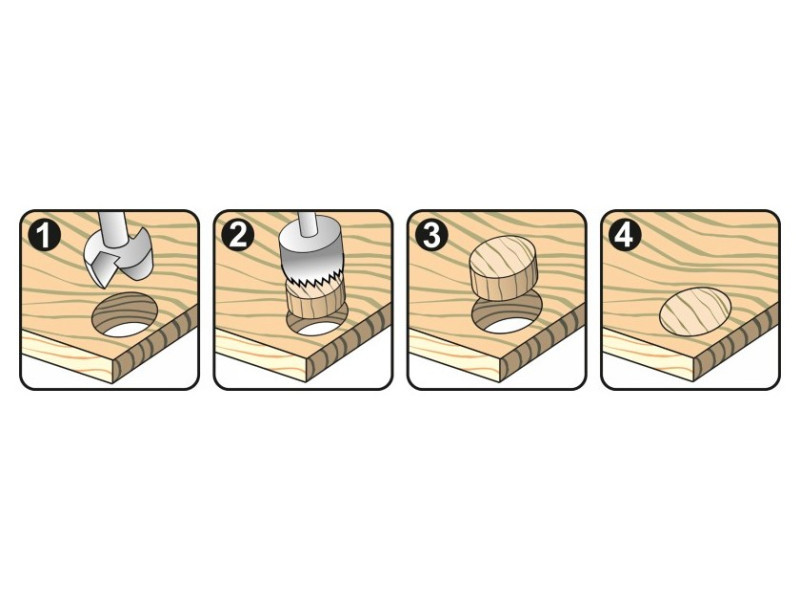 1

2

3

4