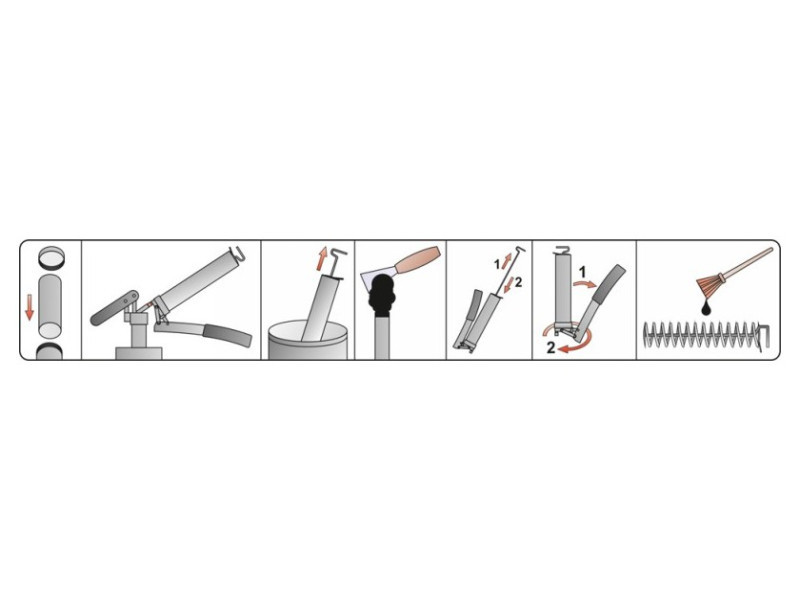 1
2
1
2