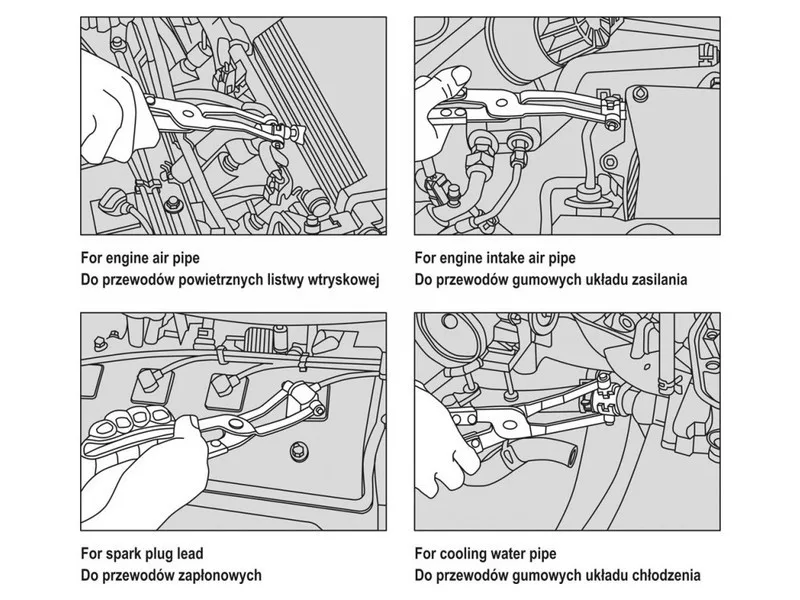 For engine air pipe
Do przewodów powietrznych listwy wtryskowej

For engine intake air pipe
Do przewodów gumowych układu zasilania

For spark plug lead
Do przewodów zapłonowych

For cooling water pipe
Do przewodów gumowych układu chłodzenia