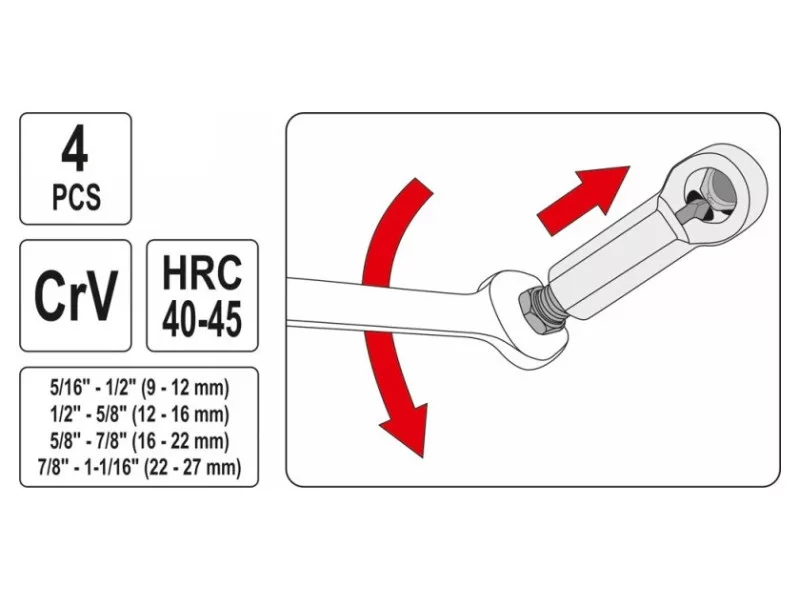 4
PCS

CrV

HRC
40-45

5/16" - 1/2" (9 - 12 mm)
1/2" - 5/8" (12 - 16 mm)
5/8" - 7/8" (16 - 22 mm)
7/8" - 1-1/16" (22 - 27 mm)